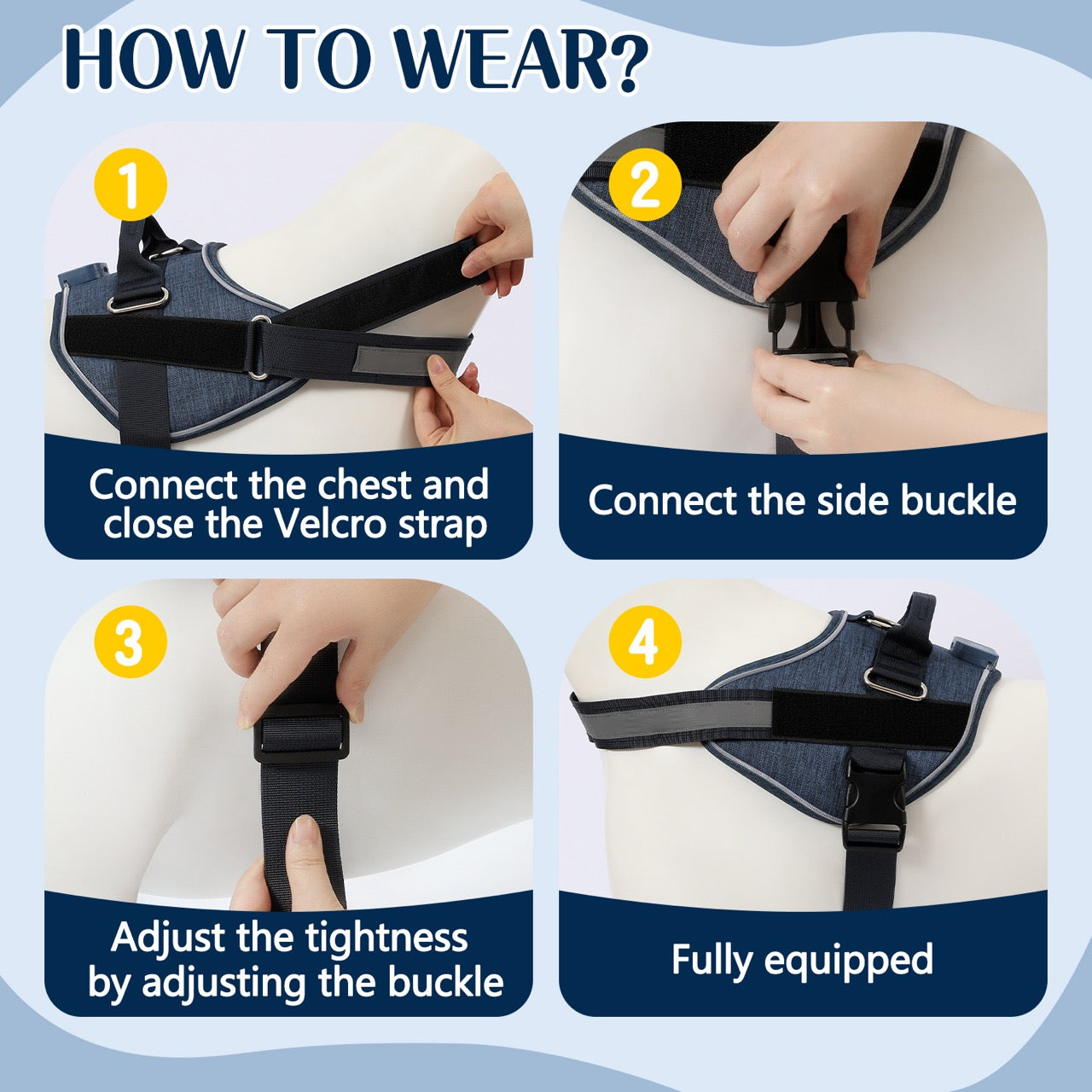 HOW TO WEAR?

1

Connect the chest and close the Velcro strap

2

Connect the side buckle

3

Adjust the tightness by adjusting the buckle

4

Fully equipped